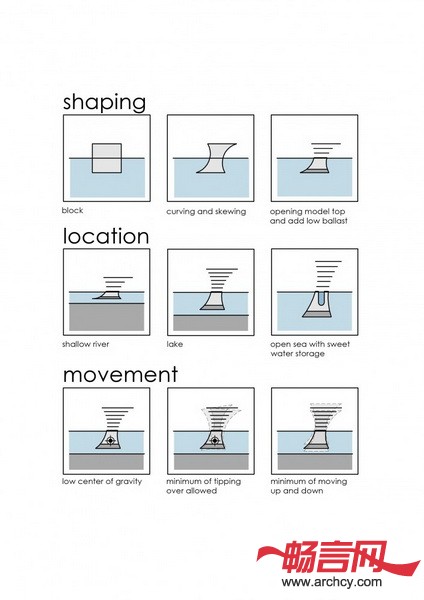 shaping

block

curving and skewing

opening model top and add low ballast

location

shallow river

lake

open sea with sweet water storage

movement

low center of gravity

minimum of tipping over allowed

minimum of moving up and down

畅言网
www.archcy.com